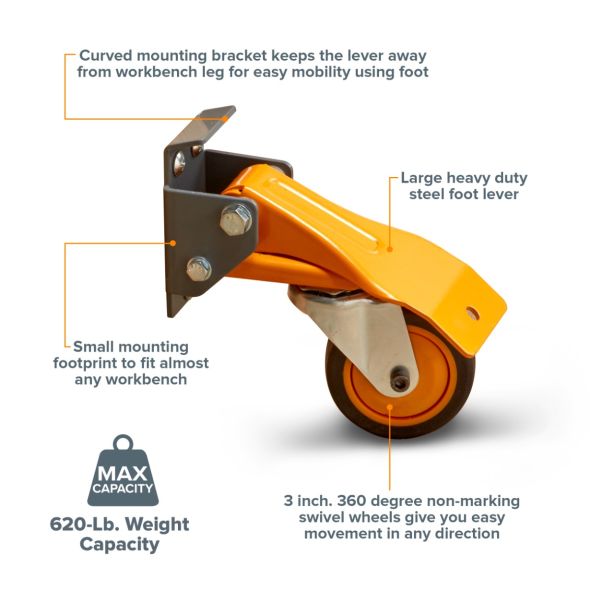 Curved mounting bracket keeps the lever away from workbench leg for easy mobility using foot

Large heavy duty steel foot lever

Small mounting footprint to fit almost any workbench

MAX CAPACITY

620-Lb. Weight Capacity

3 inch. 360 degree non-marking swivel wheels give you easy movement in any direction